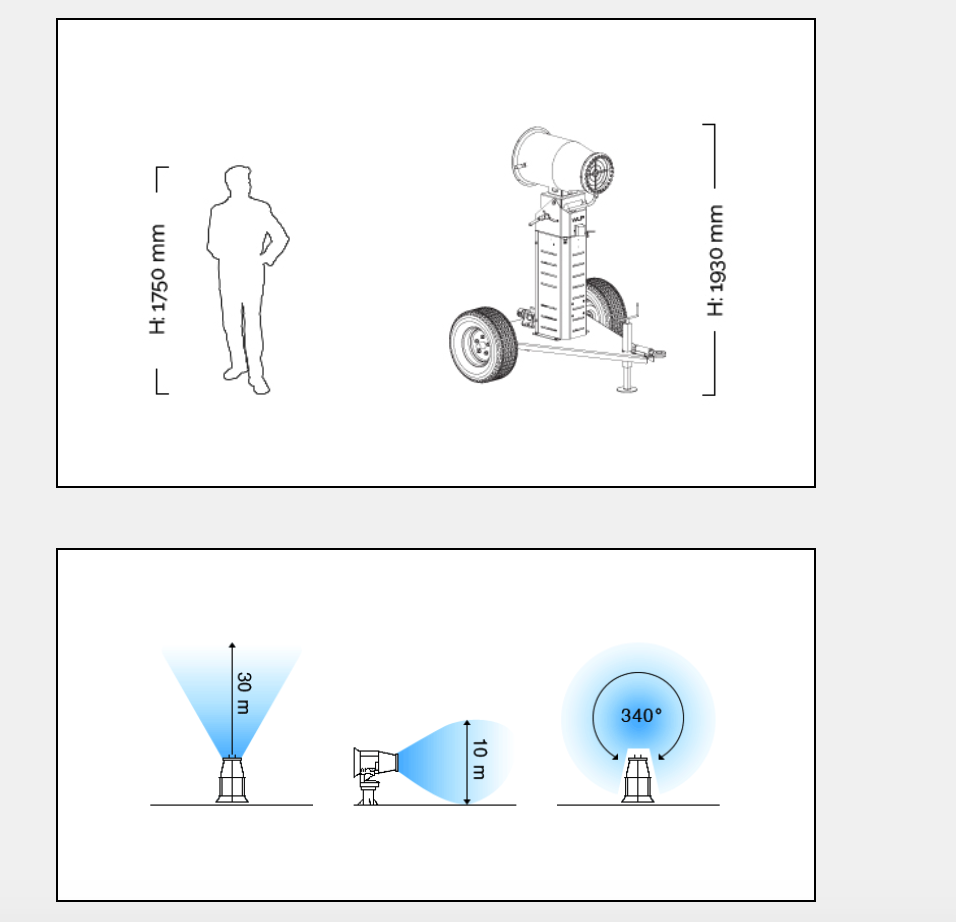 H: 1750 mm

H: 1930 mm

30 m

10 m

340°